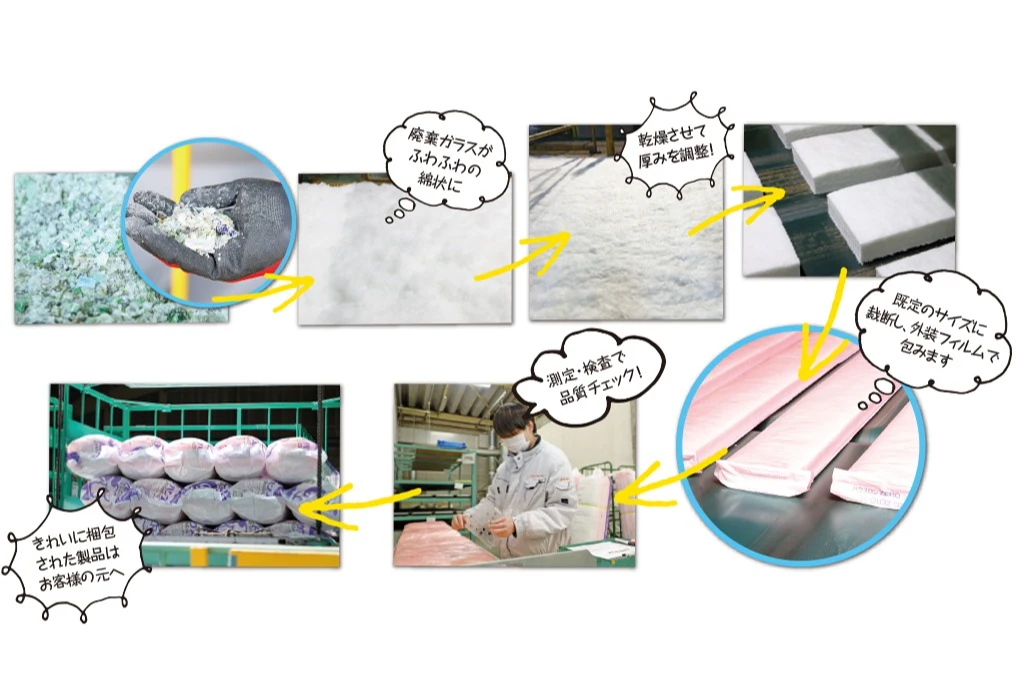 廃棄ガラスがふわふわの綿状に

乾燥させて厚みを調整!

既定のサイズに裁断し、外装フィルムで包みます

測定・検査で品質チェック!

きれいに梱包された製品はお客様の元へ